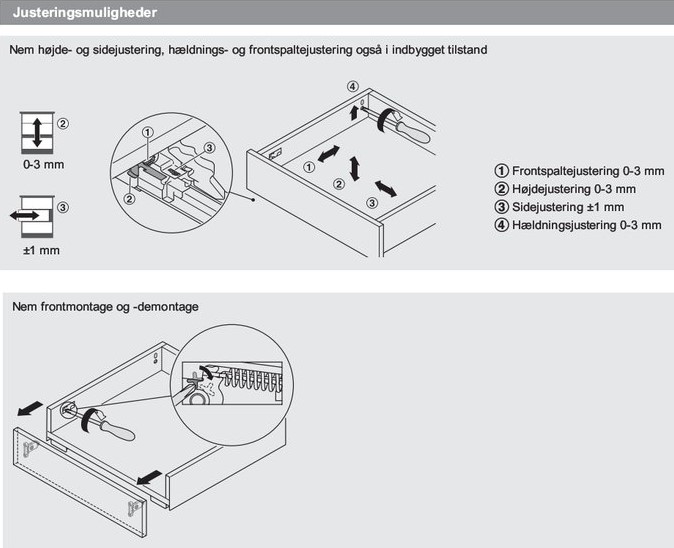 Justeringsmuligheder

Nem højde- og sidejustering, hældnings- og frontspaltejustering også i indbygget tilstand

② 0-3 mm

③ ±1 mm

① ③ ②

④

① ② ③

① Frontspaltejustering 0-3 mm
② Højdejustering 0-3 mm
③ Sidejustering ±1 mm
④ Hældningsjustering 0-3 mm

Nem frontmontage og -demontage