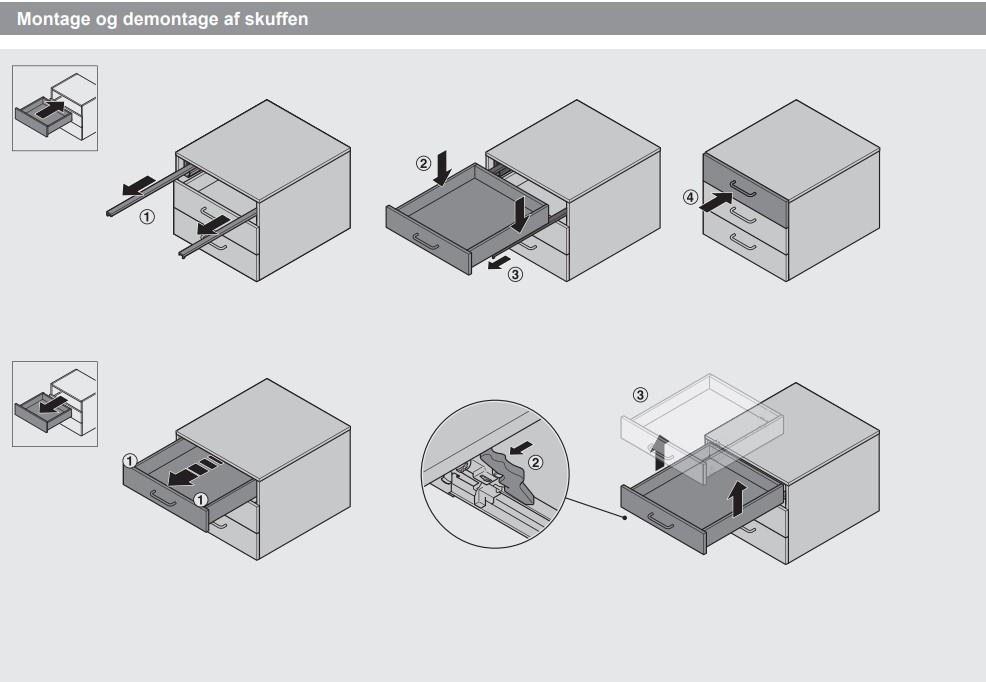 Montage og demontage af skuffen

①

②

③

④

①

①

②

③