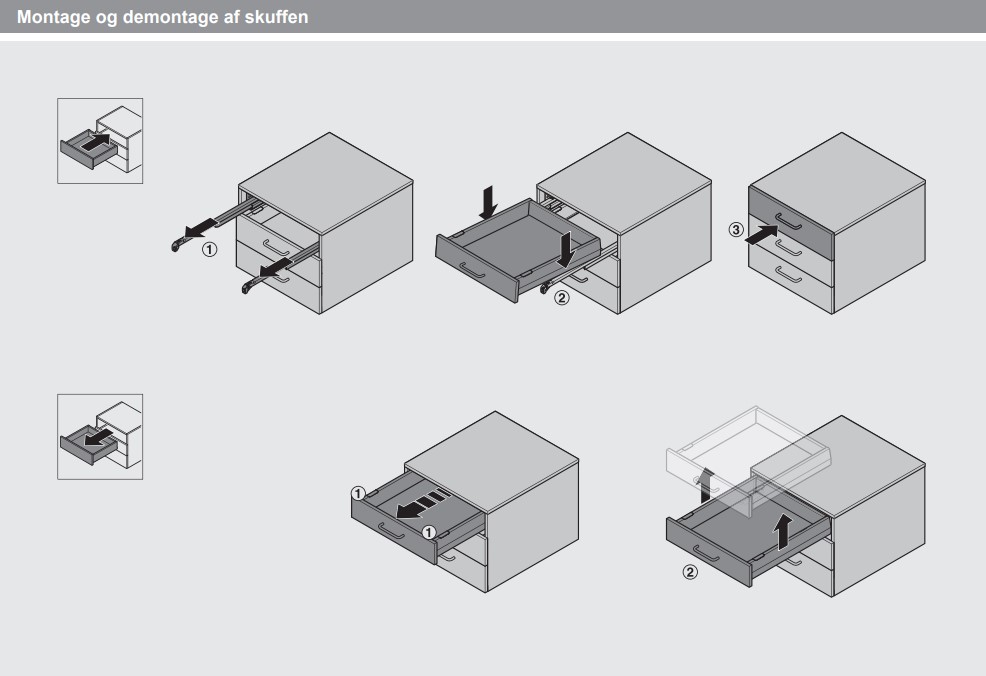 Montage og demontage af skuffen

①

②

③

①

①

②