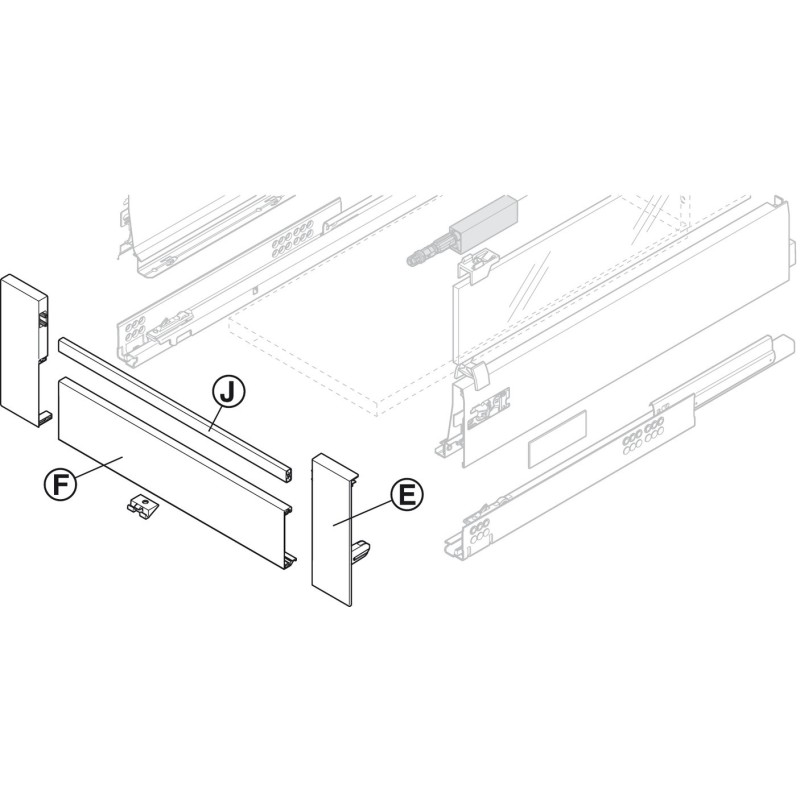 J

F

E