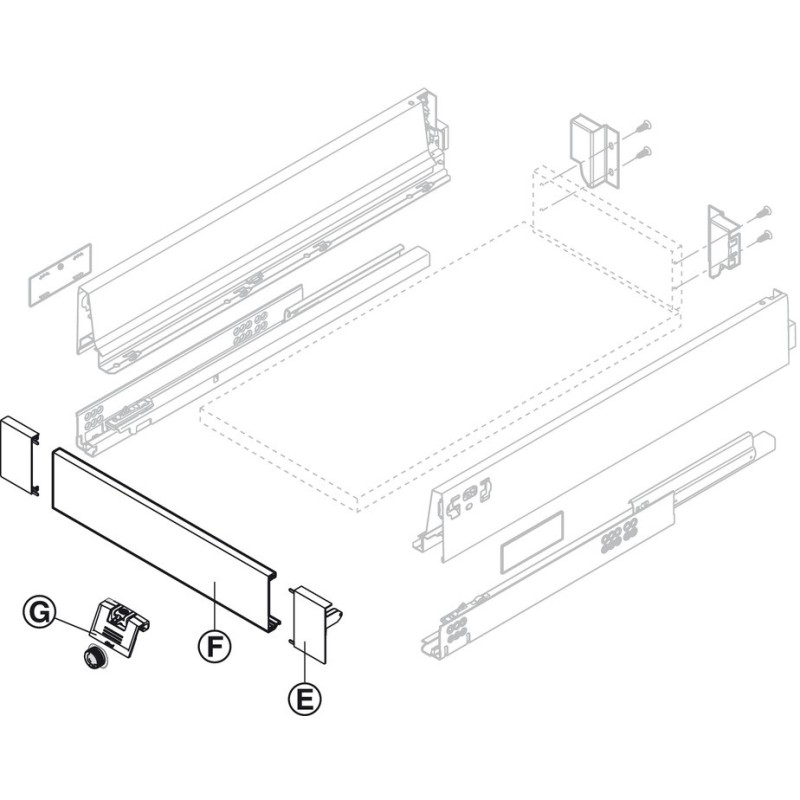 G
F
E