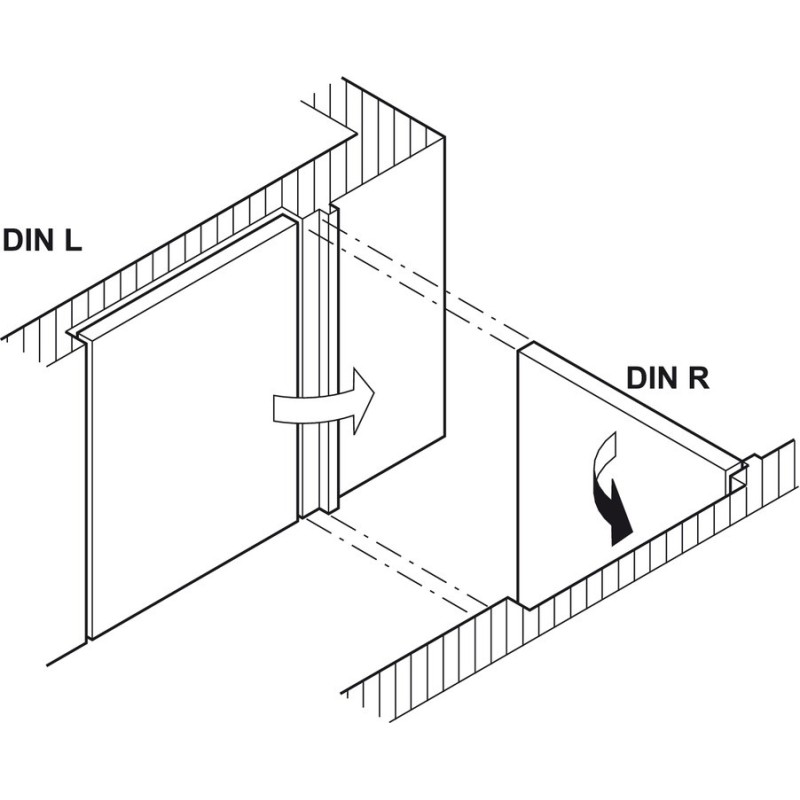 DIN L

DIN R