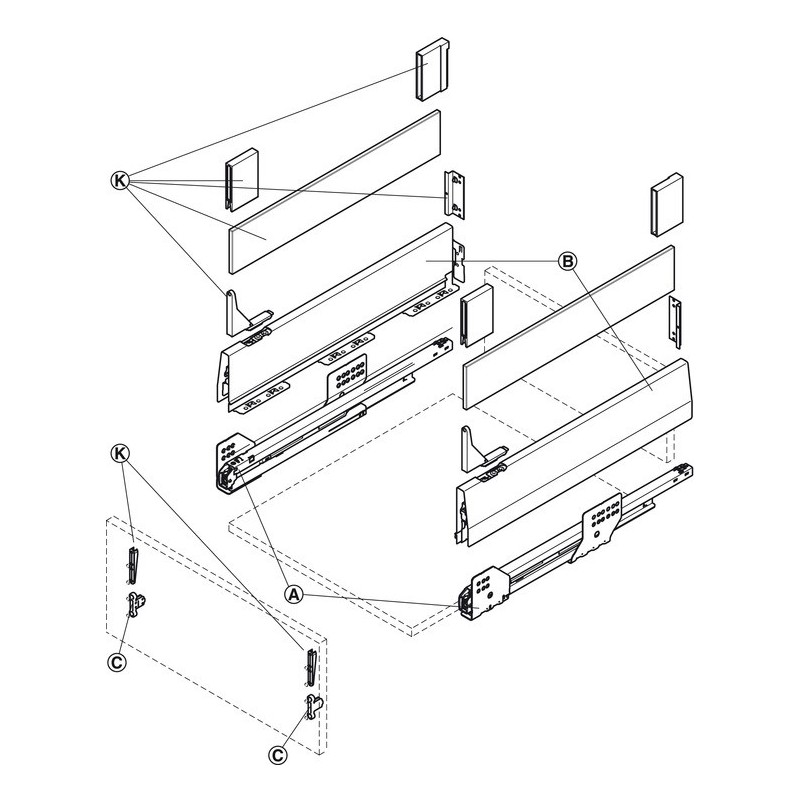 K
B
K
A
C
C