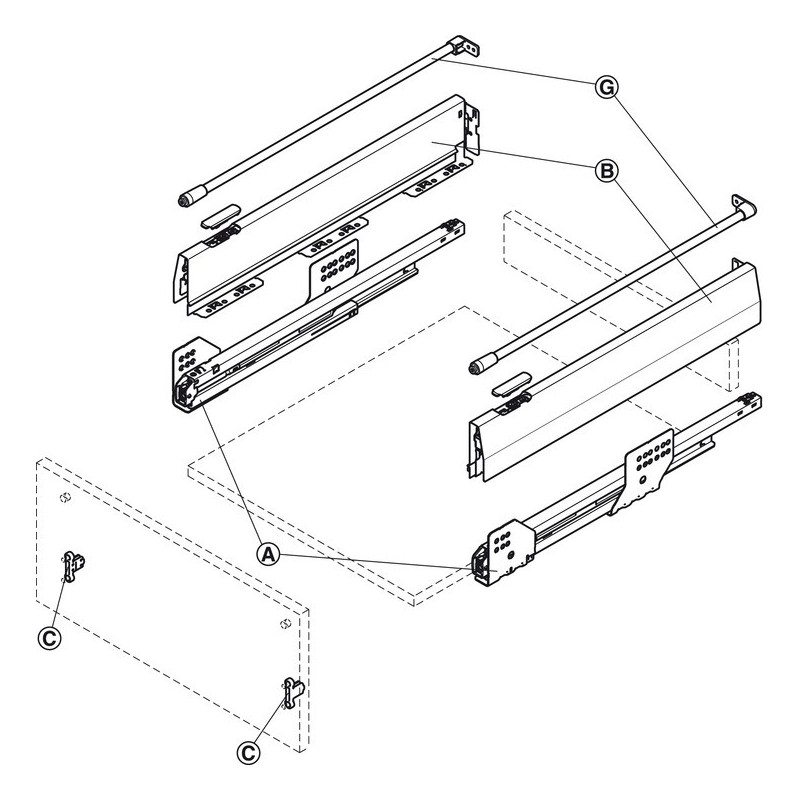 G
B
A
C
C