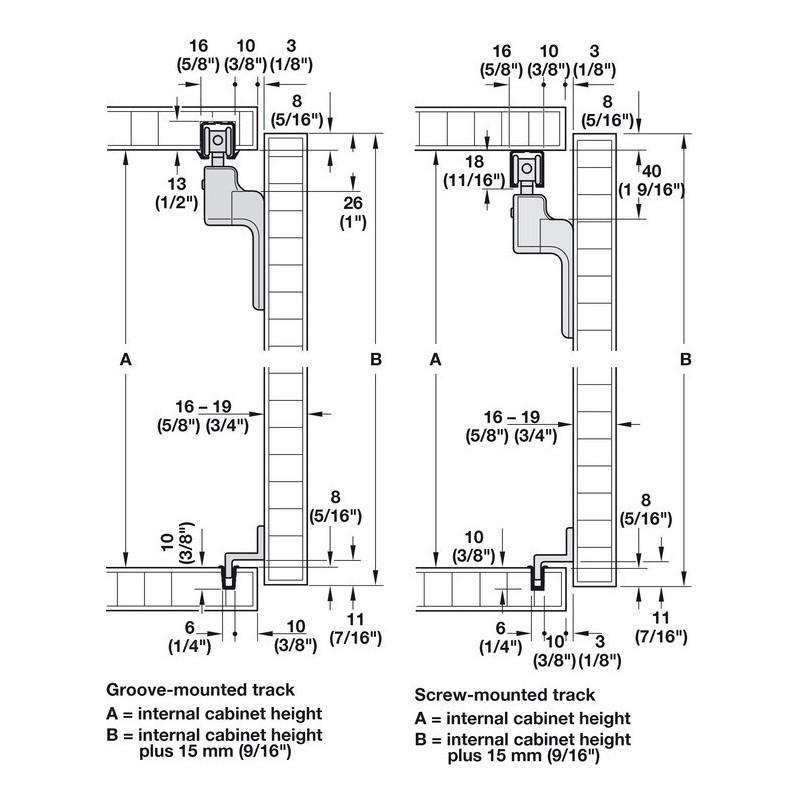 16
(5/8")
10
(3/8")
3
(1/8")
8
(5/16")
13
(1/2")
26
(1")
A
B
16 – 19
(5/8") (3/4")
8
(5/16")
10
(3/8")
6
(1/4")
10
(3/8")
11
(7/16")

Groove-mounted track
A = internal cabinet height
B = internal cabinet height plus 15 mm (9/16")

16
(5/8")
10
(3/8")
3
(1/8")
8
(5/16")
18
(11/16")
40
(1 9/16")
A
B
16 – 19
(5/8") (3/4")
8
(5/16")
10
(3/8")
6
(1/4")
10
(3/8")
3
(1/8")
11
(7/16")

Screw-mounted track
A = internal cabinet height
B = internal cabinet height plus 15 mm (9/16")