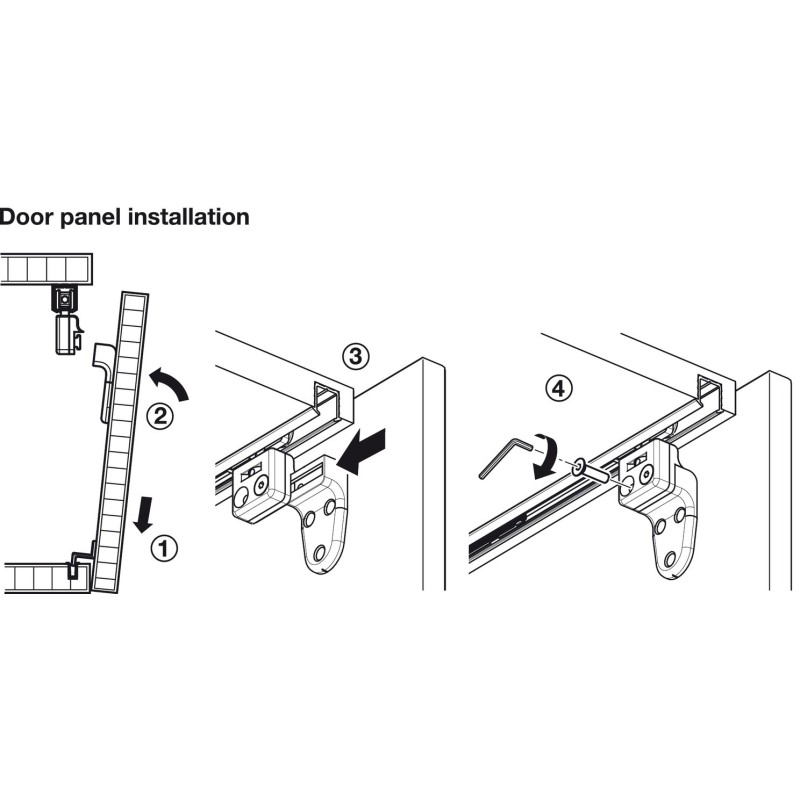 Door panel installation

2

1

3

4