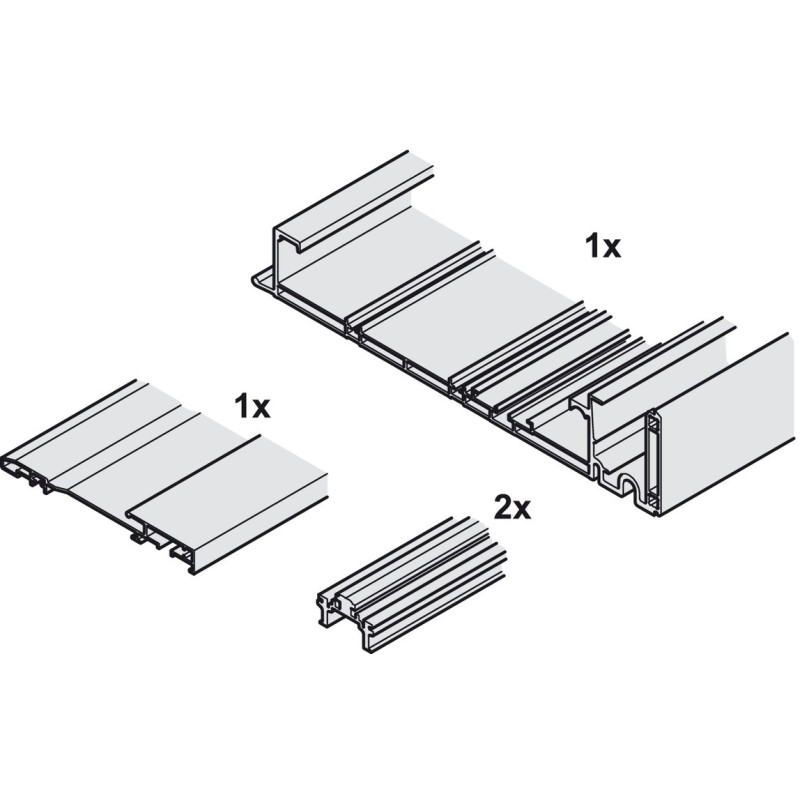 1x

1x

2x