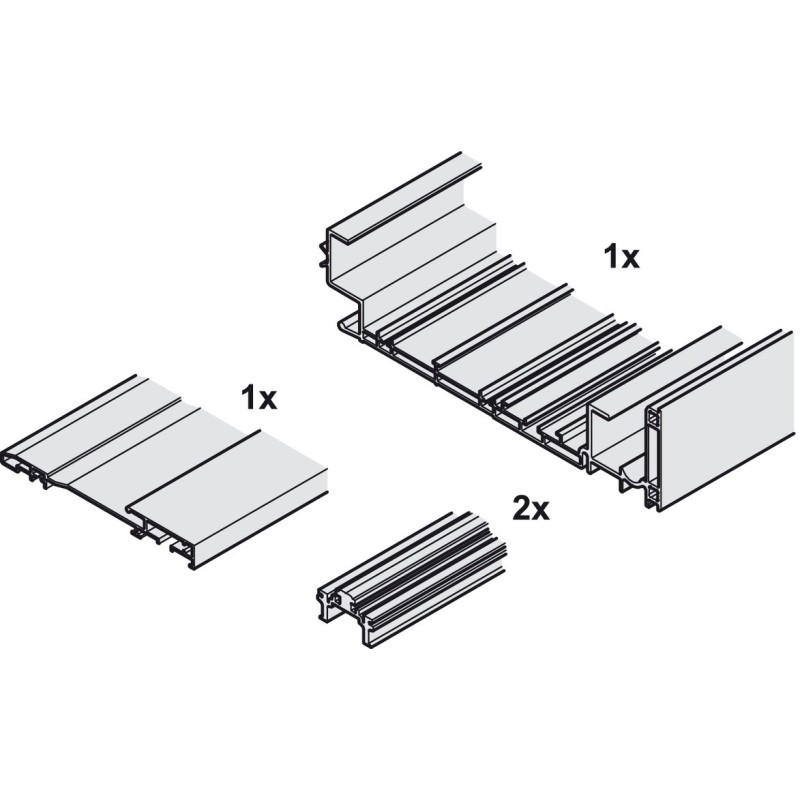 1x

1x

2x