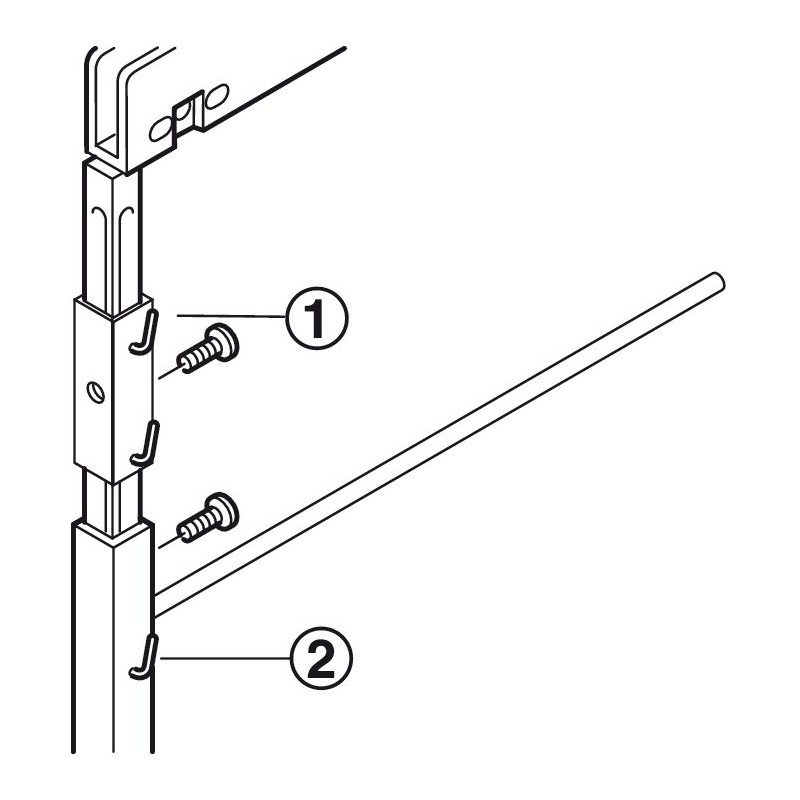 1

2