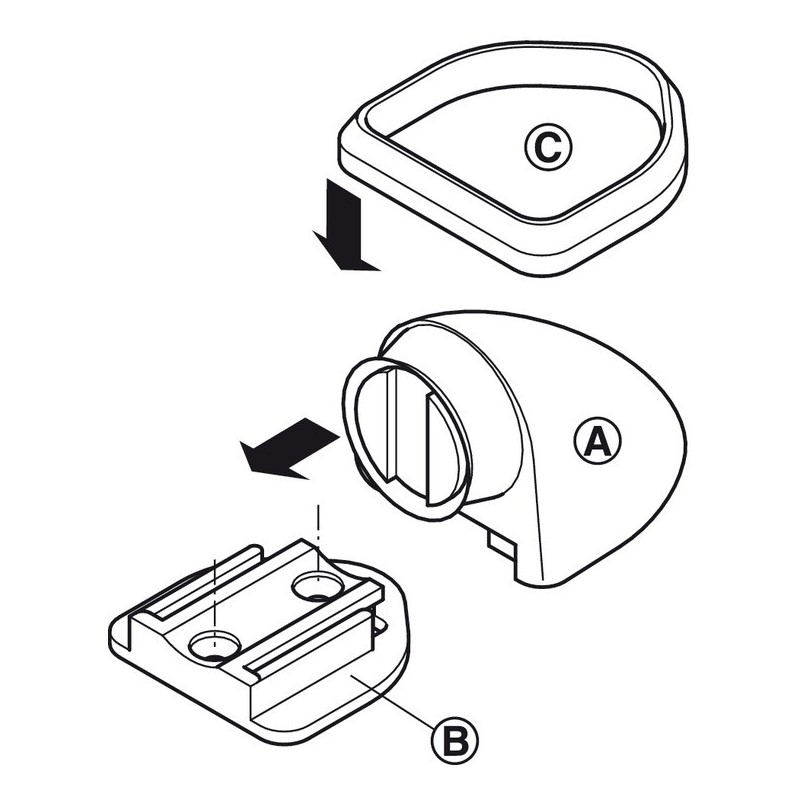 C
A
B