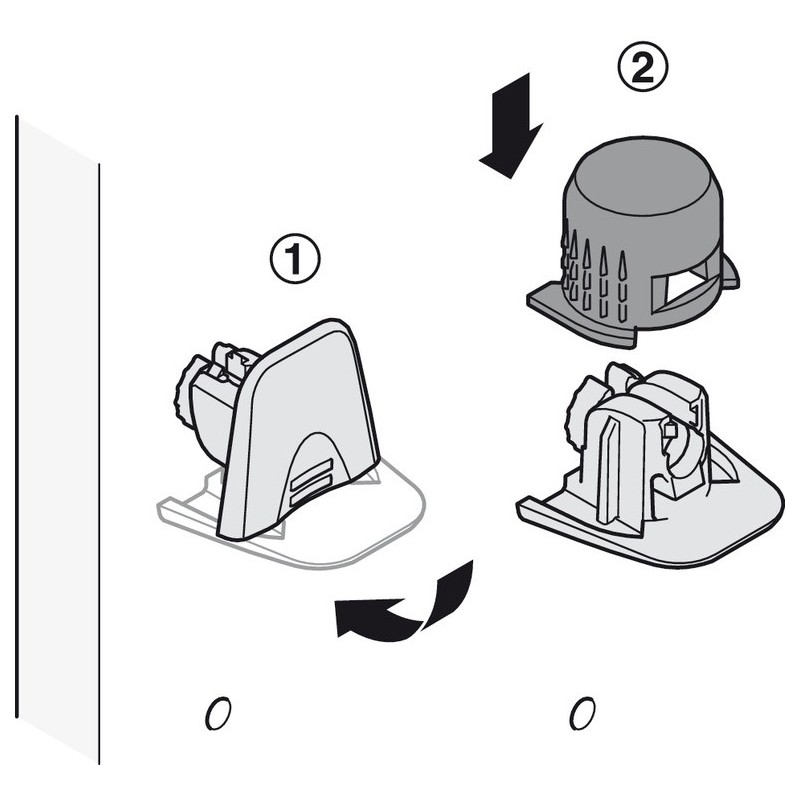 ②

①