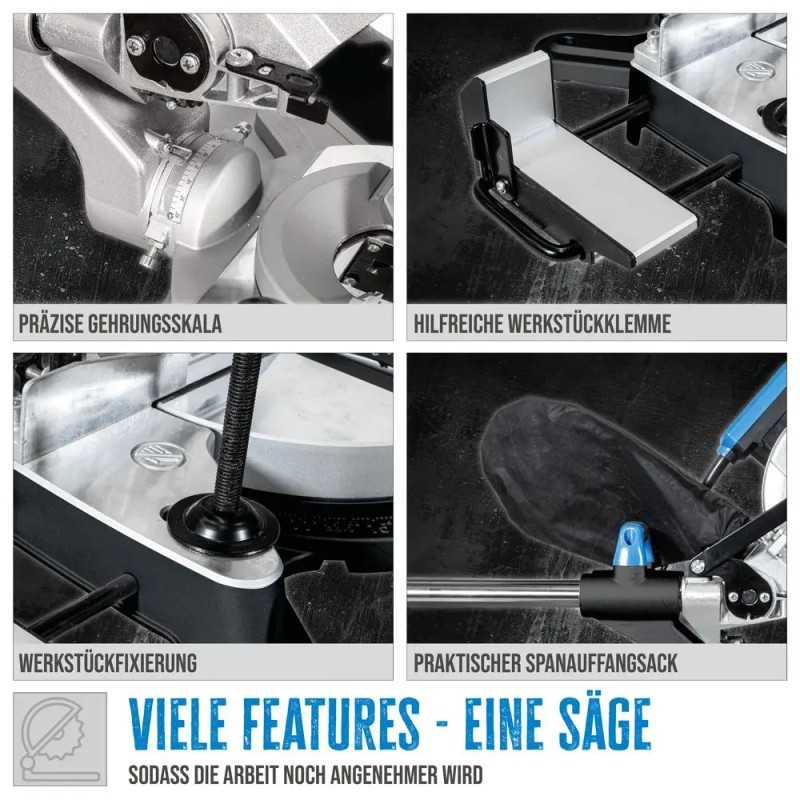 PRÄZISE GEHRUNGSSKALA

HILFREICHE WERKSTÜCKKLEMME

WERKSTÜCKFIXIERUNG

PRAKTISCHER SPANAUFFANGSACK

VIELE FEATURES - EINE SÄGE

SODASS DIE ARBEIT NOCH ANGENEHMER WIRD