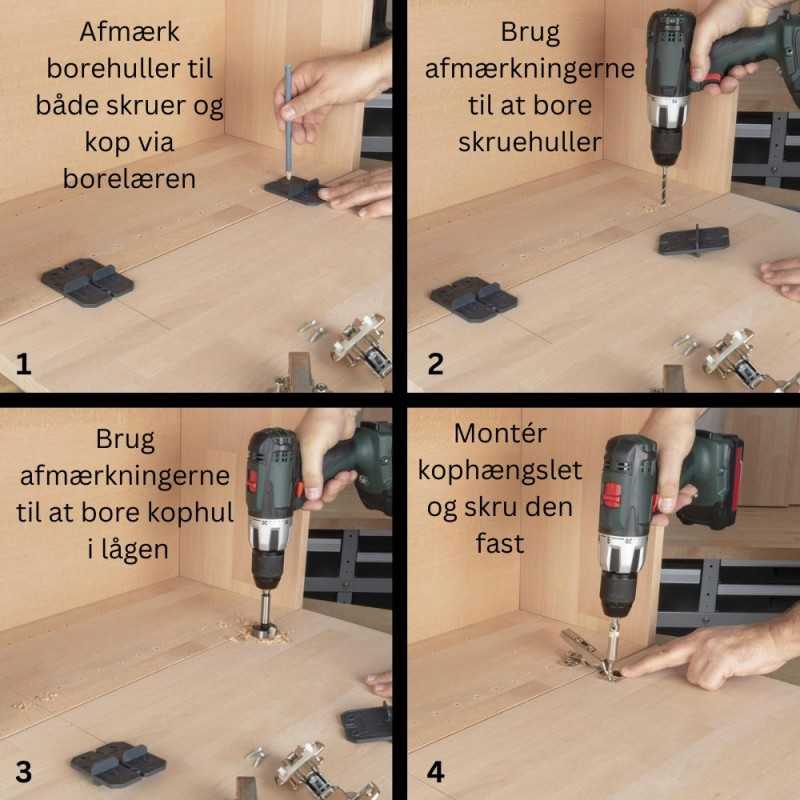 Afmærk borehuller til både skruer og kop via borelæren

1

Brug afmærkningerne til at bore skruehuller

2

Brug afmærkningerne til at bore kophul i lågen

3

Montér kophængslet og skru den fast

4