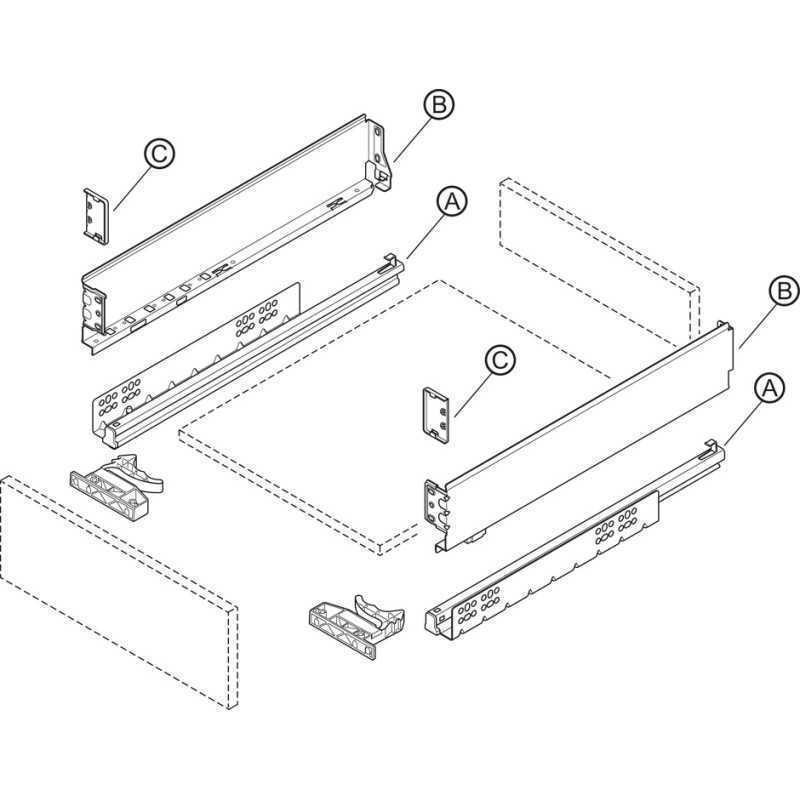 B
C
A
B
C
A