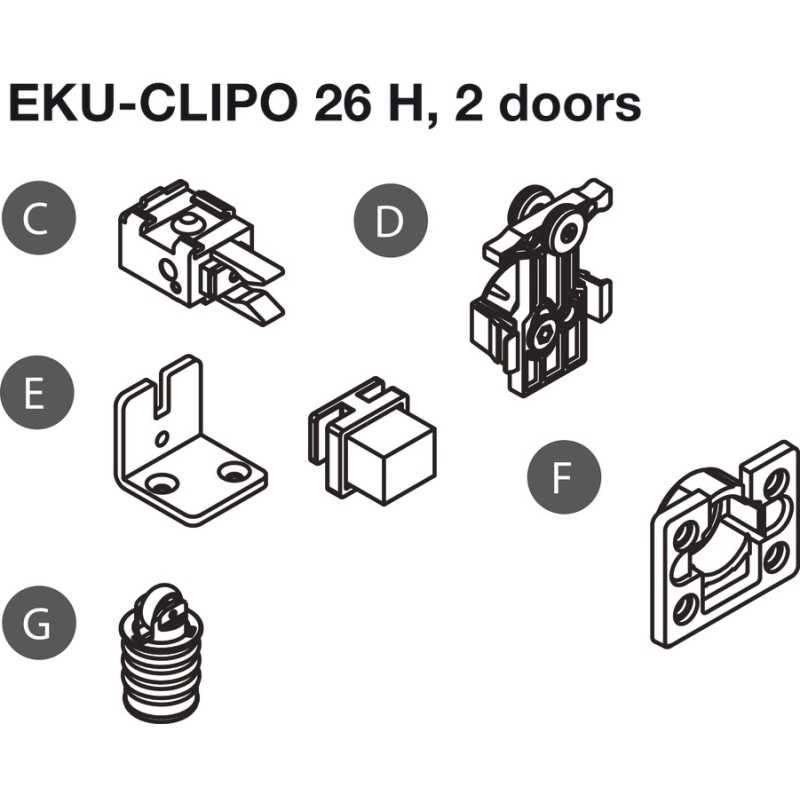 EKU-CLIPO 26 H, 2 doors

C

D

E

F

G