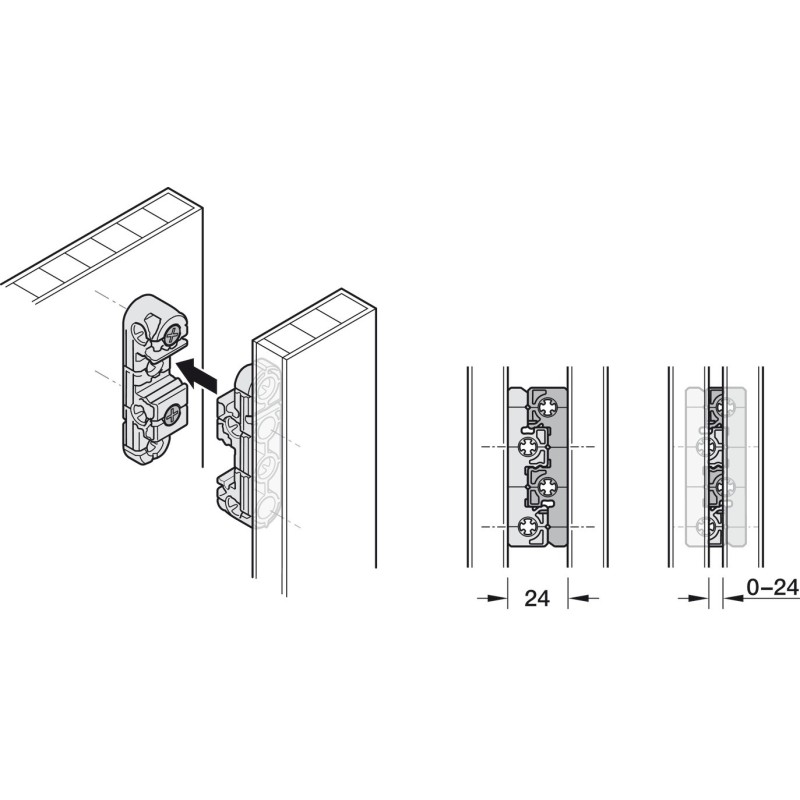 24

0–24