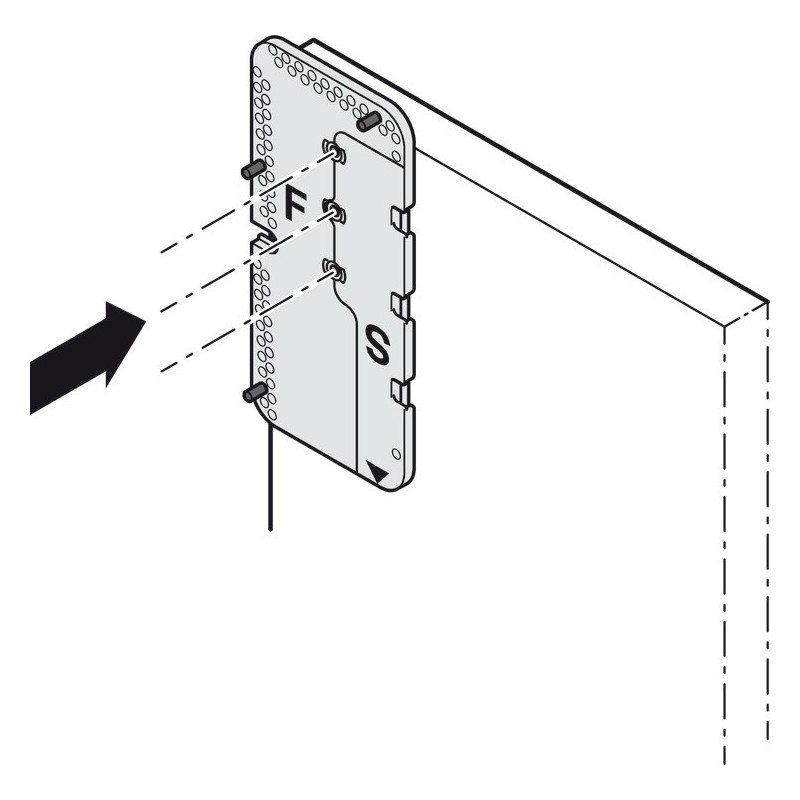 F
S