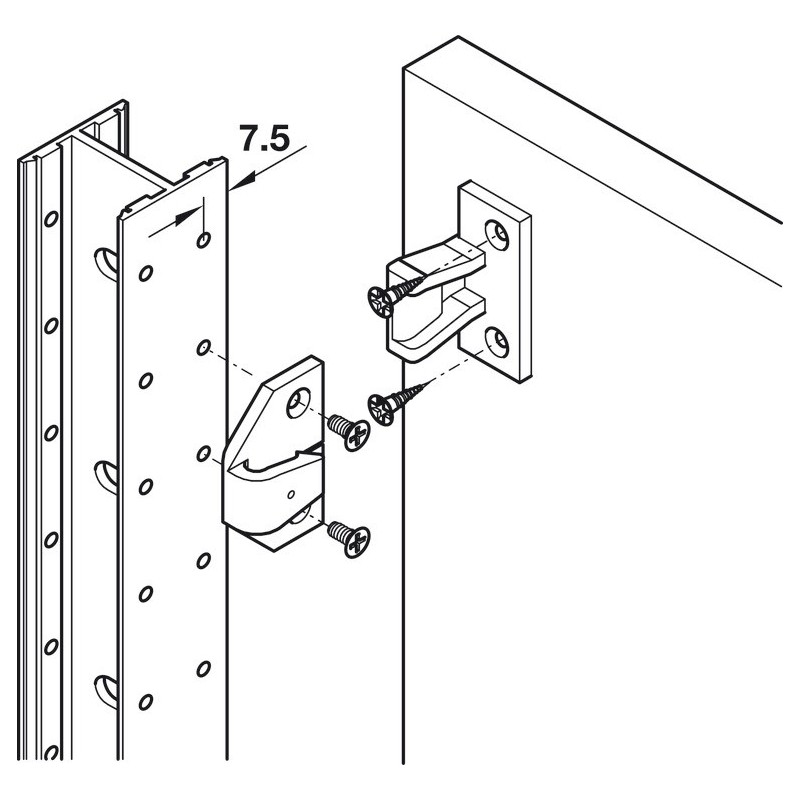 7.5