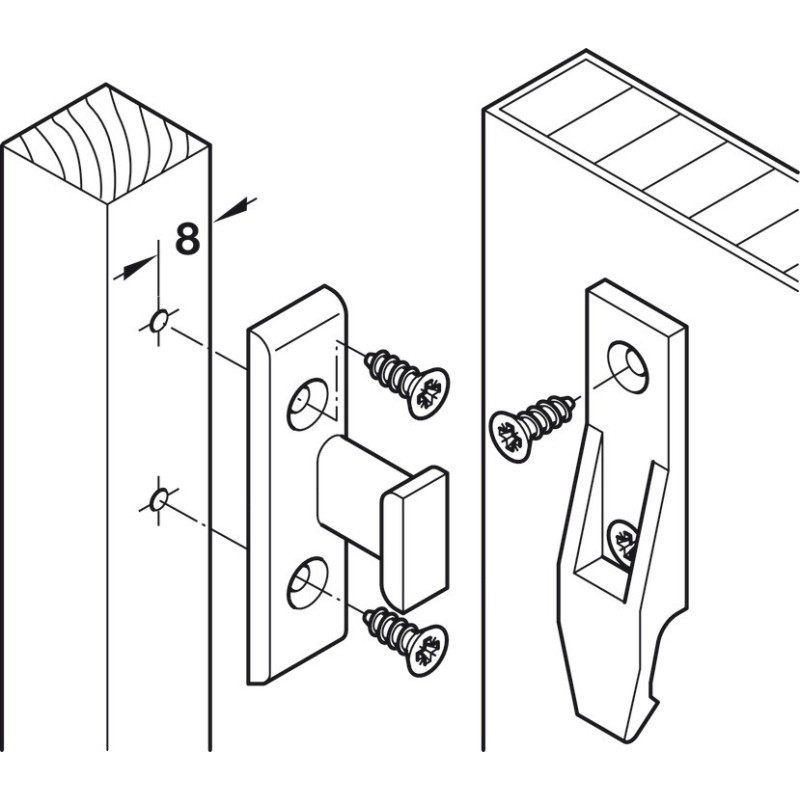 8