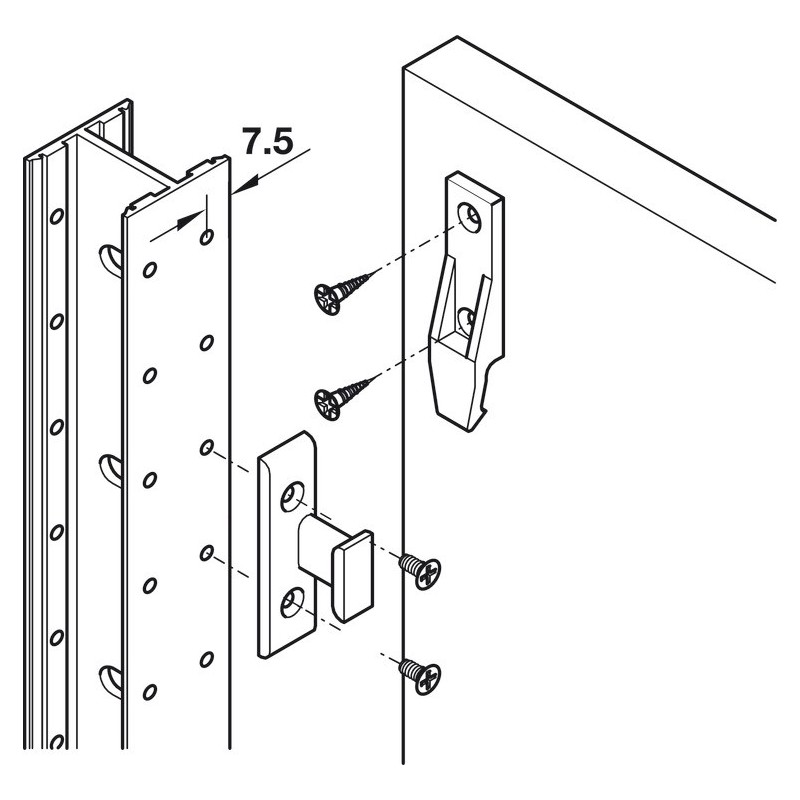 7.5