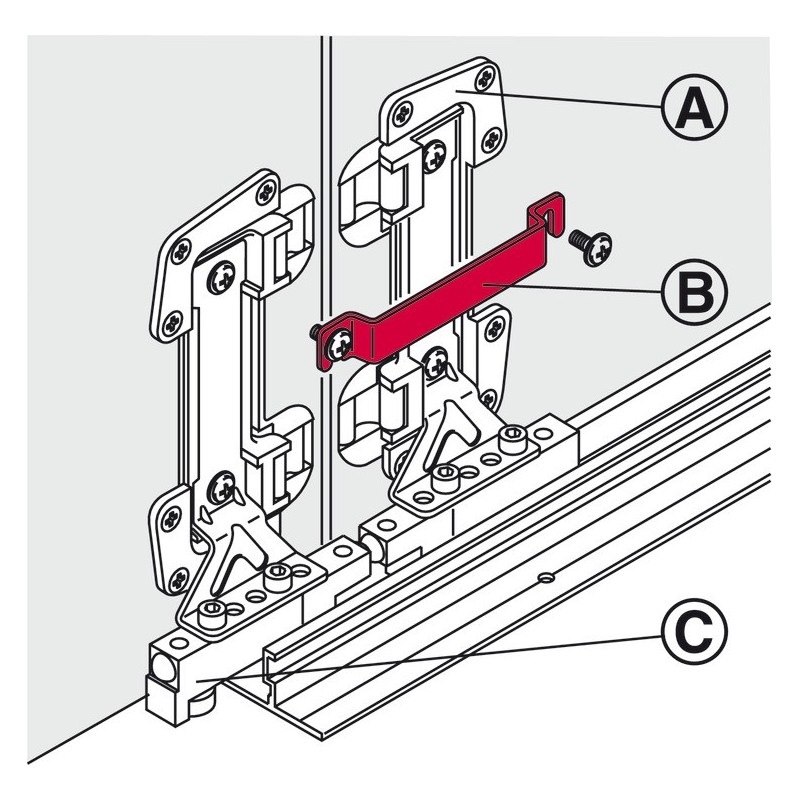 A
B
C