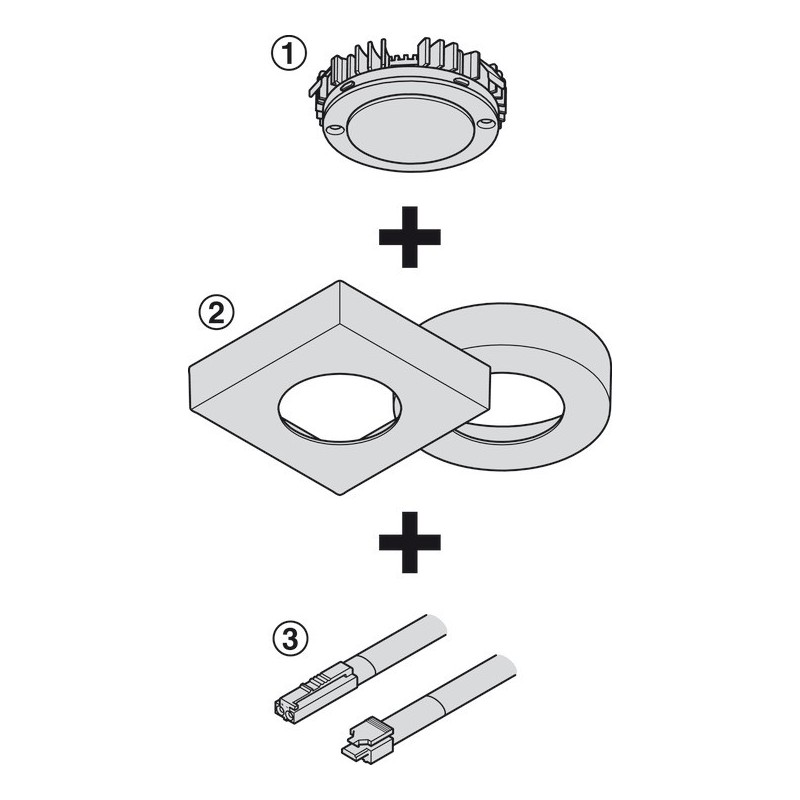 ①

+

②

+

③