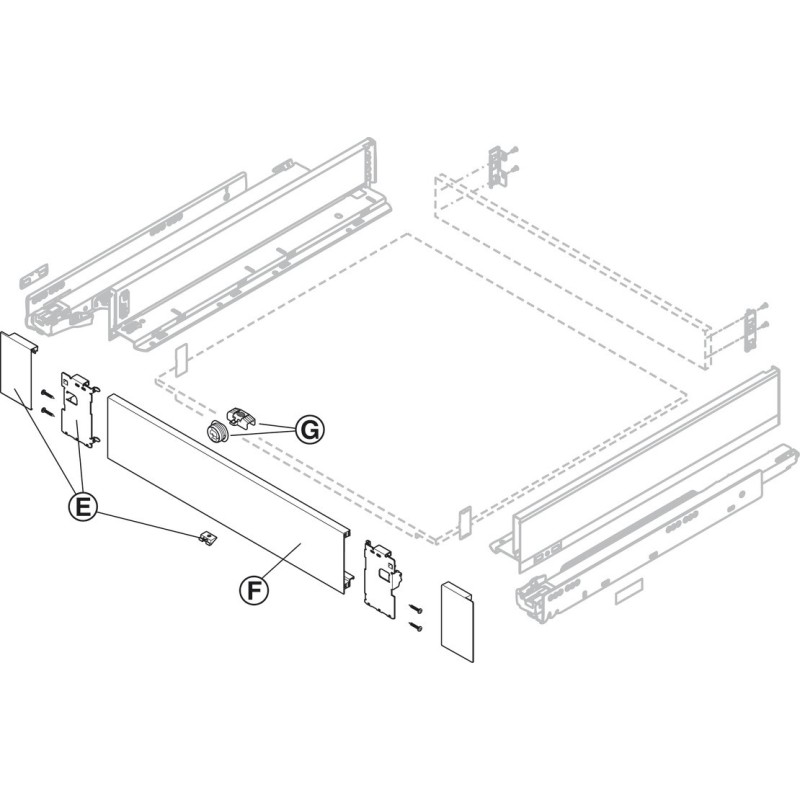 G
E
F