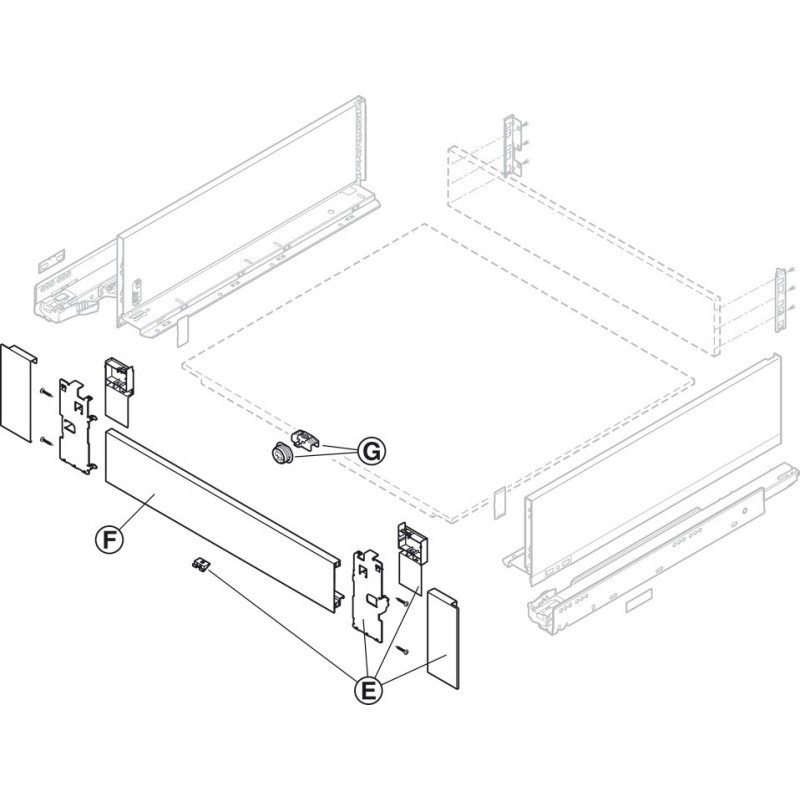 G

F

E