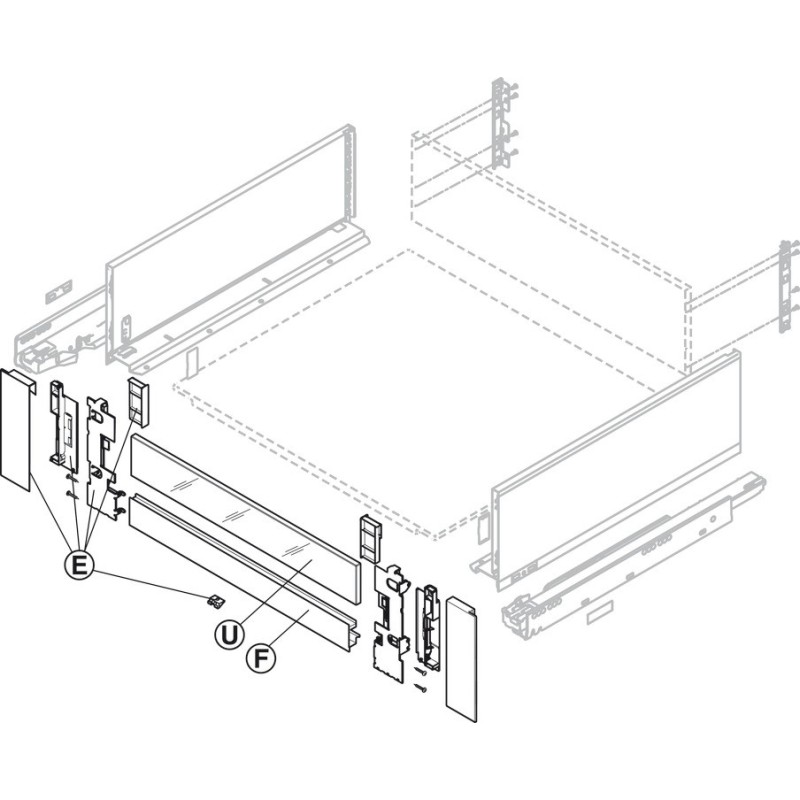 E
U
F