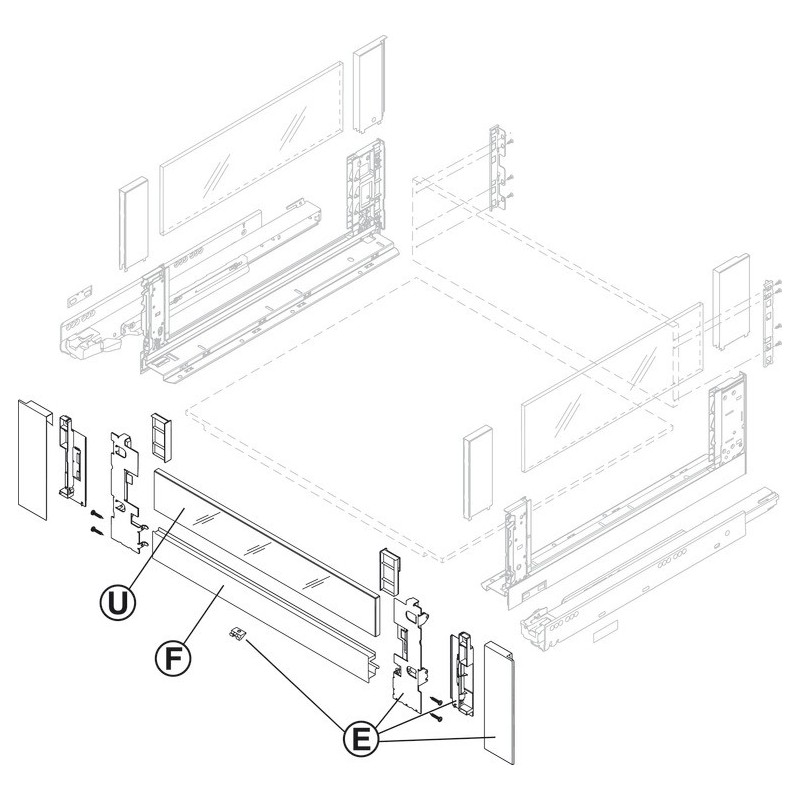 U
F
E