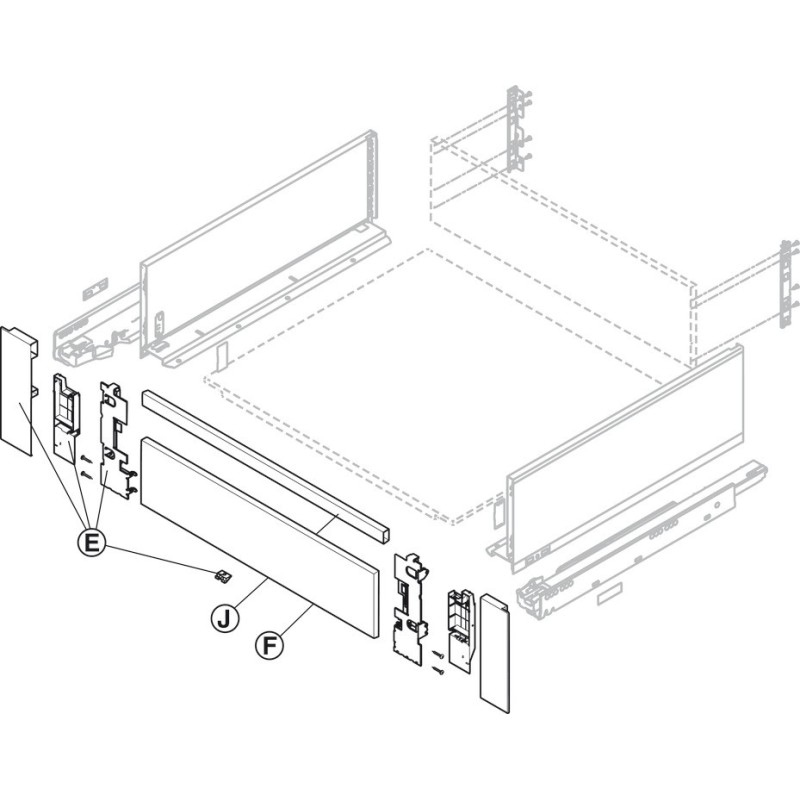 E
J
F