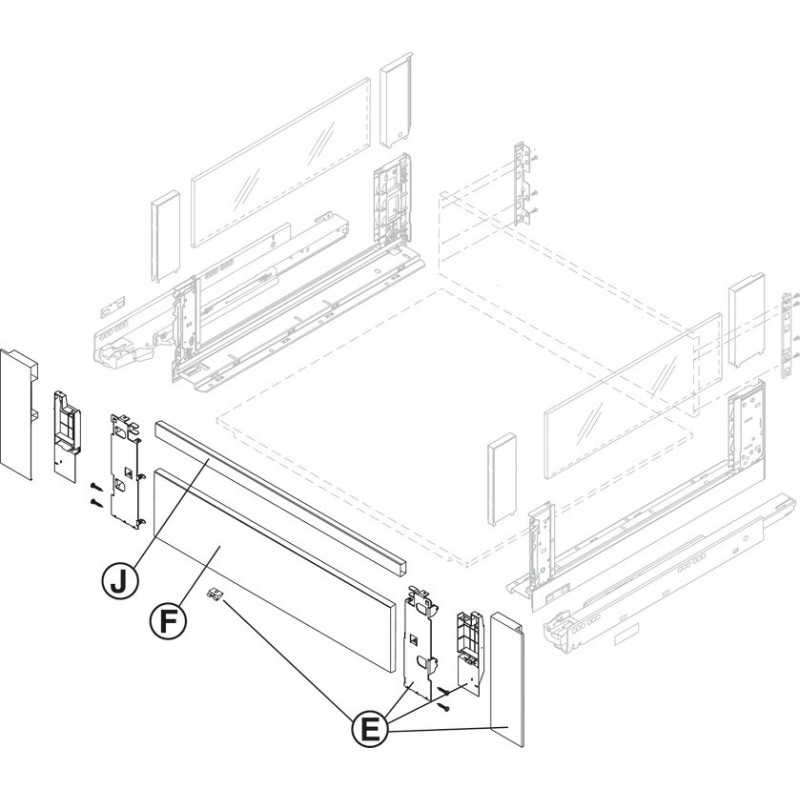 J

F

E