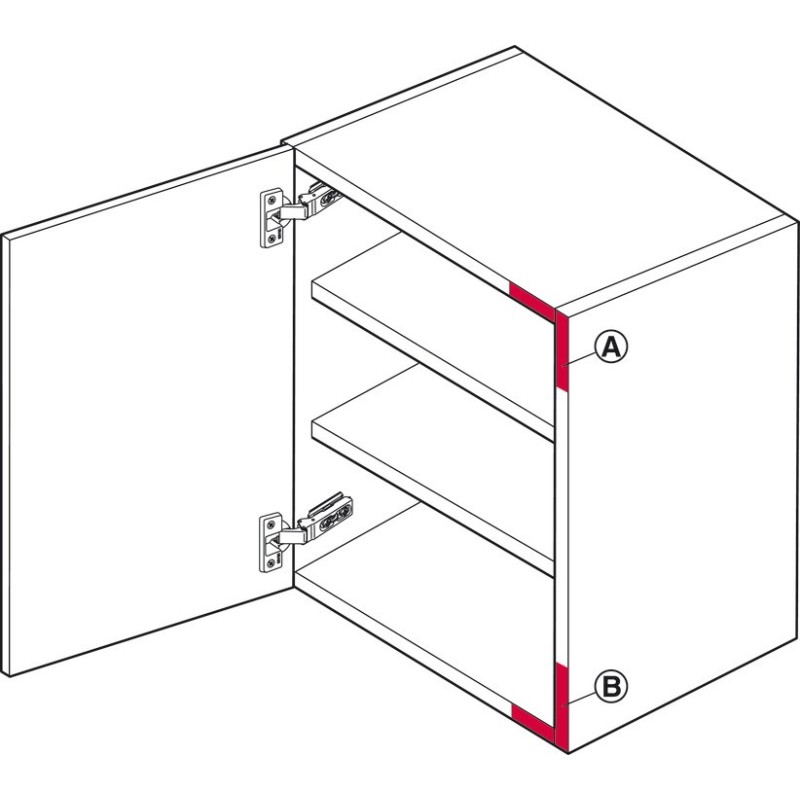 A

B