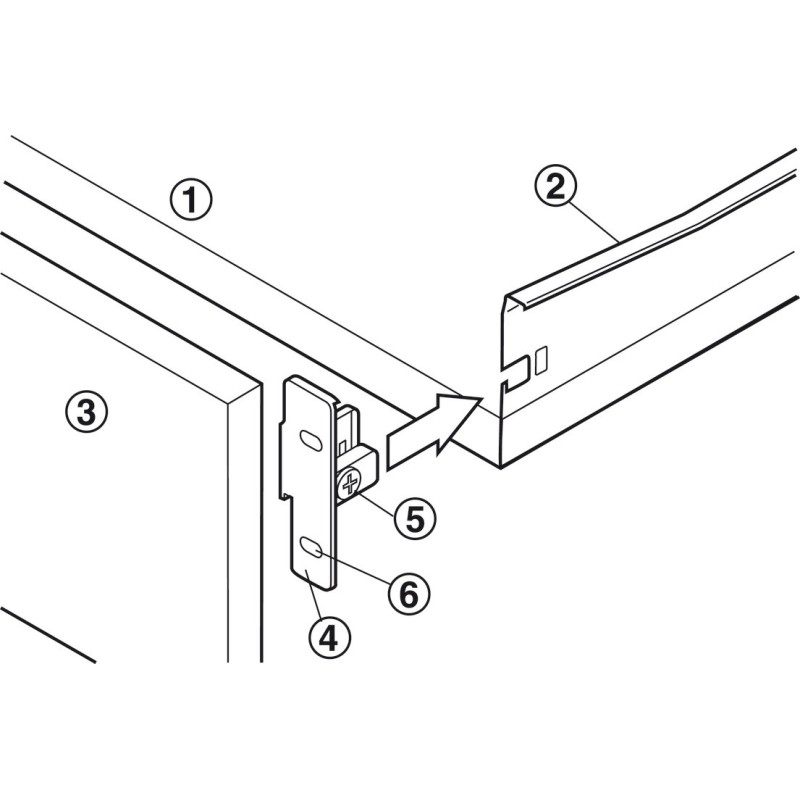 1
2
3
5
6
4