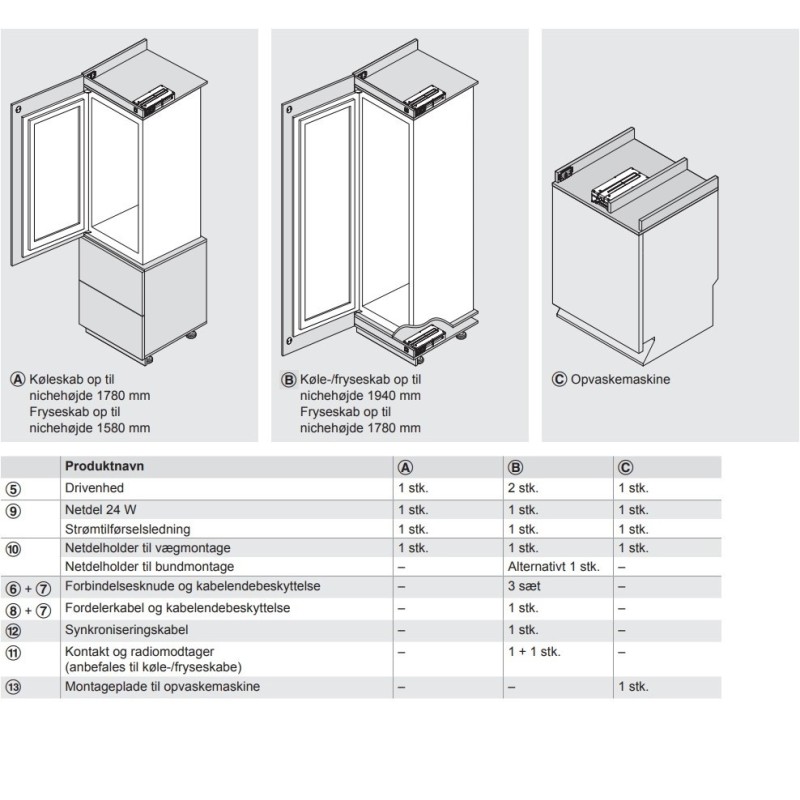 Ⓐ Køleskab op til nichehøjde 1780 mm
Fryseskab op til nichehøjde 1580 mm

Ⓑ Køle-/fryseskab op til nichehøjde 1940 mm
Fryseskab op til nichehøjde 1780 mm

Ⓒ Opvaskemaskine

| | Produktnavn | Ⓐ | Ⓑ | Ⓒ |
|---|---|---|---|---|
| ⑤ | Drivenhed | 1 stk. | 2 stk. | 1 stk. |
| ⑨ | Netdel 24 W | 1 stk. | 1 stk. | 1 stk. |
| | Strømtilførselsledning | 1 stk. | 1 stk. | 1 stk. |
| ⑩ | Netdelholder til vægmontage | 1 stk. | 1 stk. | 1 stk. |
| | Netdelholder til bundmontage | – | Alternativt 1 stk. | – |
| ⑥ + ⑦ | Forbindelsesknude og kabelendebeskyttelse | – | 3 sæt | – |
| ⑧ + ⑦ | Fordelerkabel og kabelendebeskyttelse | – | 1 stk. | – |
| ⑫ | Synkroniseringskabel | – | 1 stk. | – |
| ⑪ | Kontakt og radiomodtager (anbefales til køle-/fryseskabe) | – | 1 + 1 stk. | – |
| ⑬ | Montageplade til opvaskemaskine | – | – | 1 stk. |