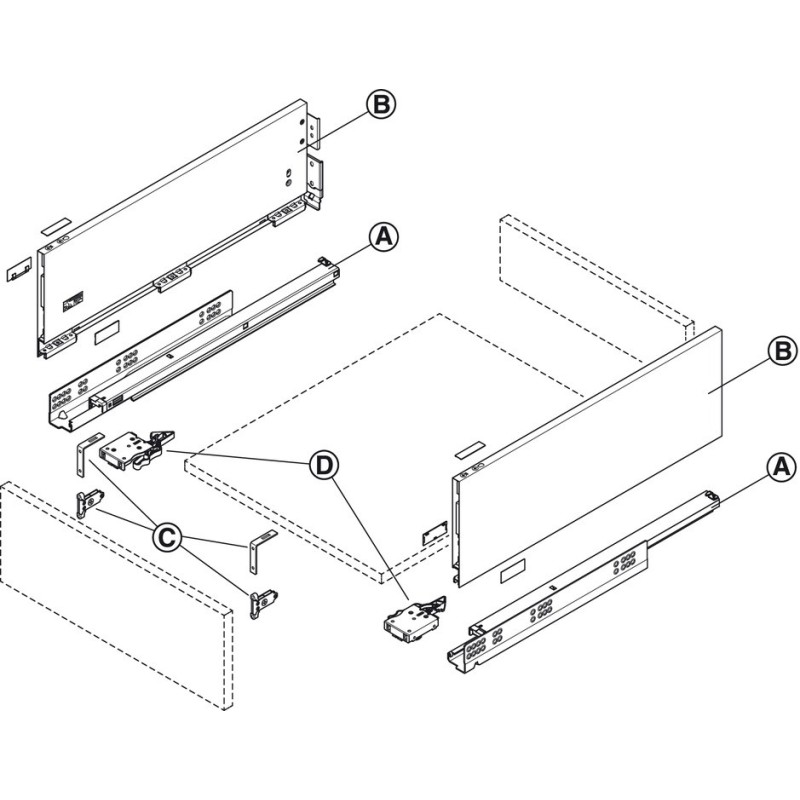 B
A
B
D
A
C