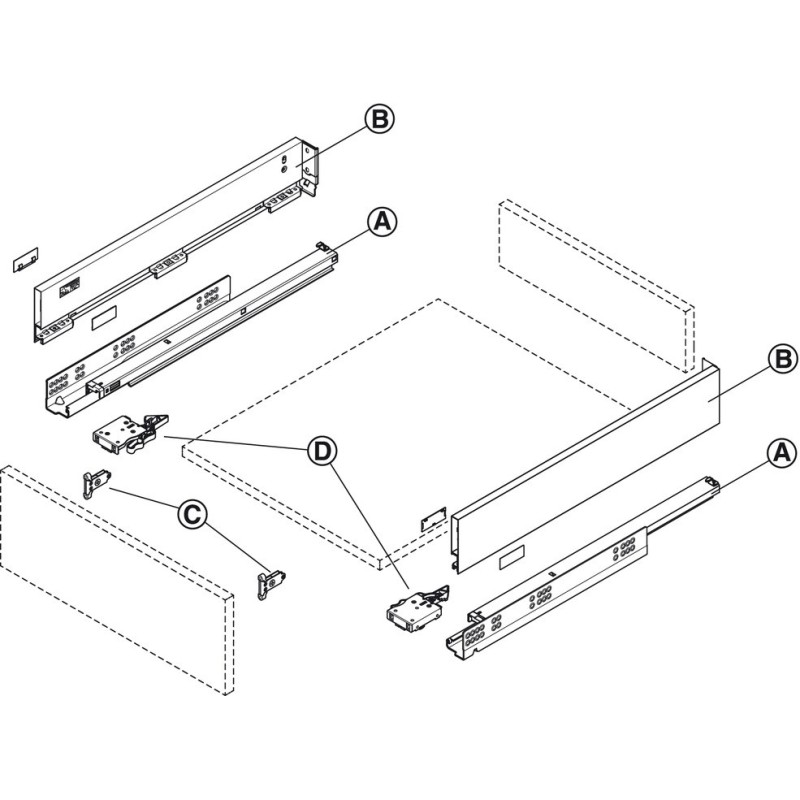 B
A
B
A
D
C