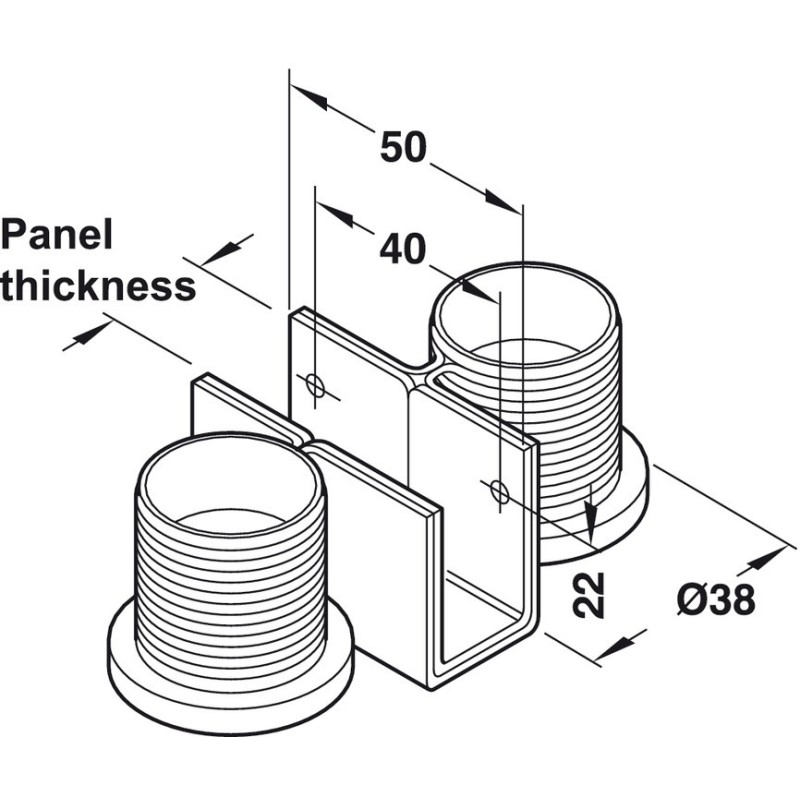 50

40

Panel thickness

22

Ø38