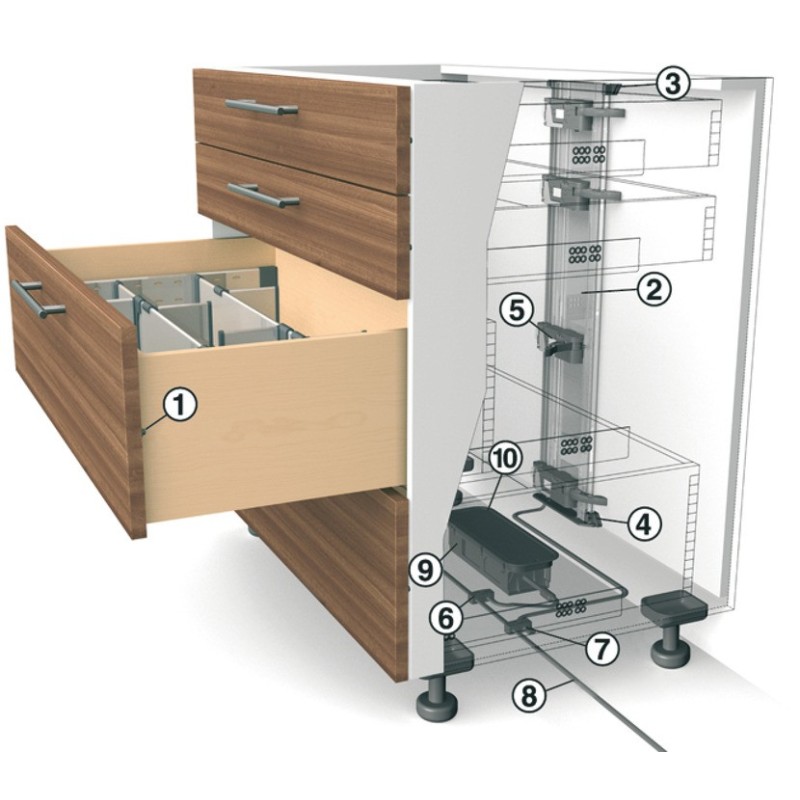 3
2
5
1
10
4
9
6
7
8