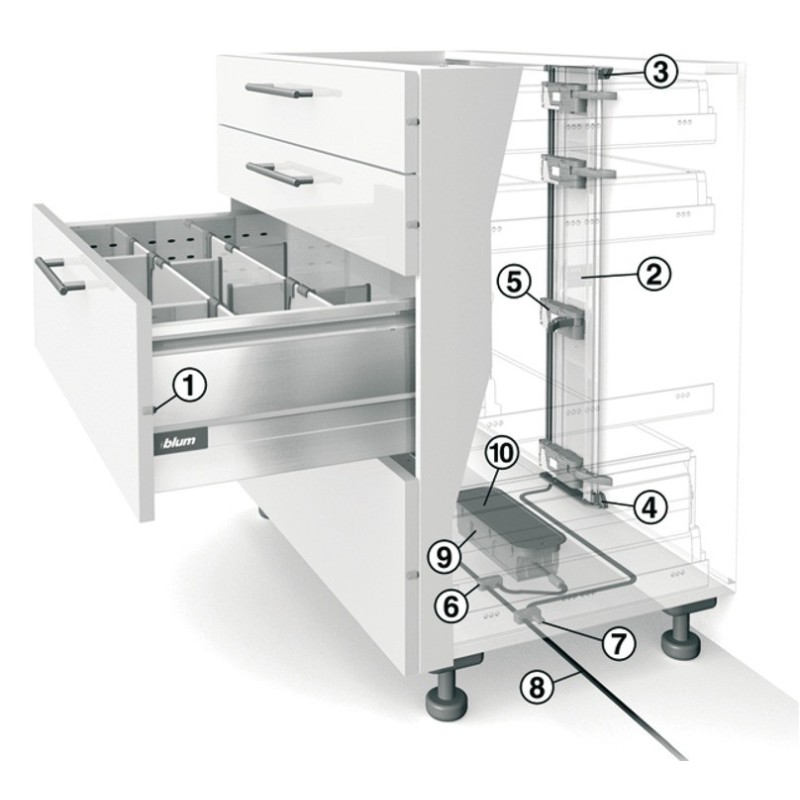 3
2
5
1
blum
10
4
9
6
7
8